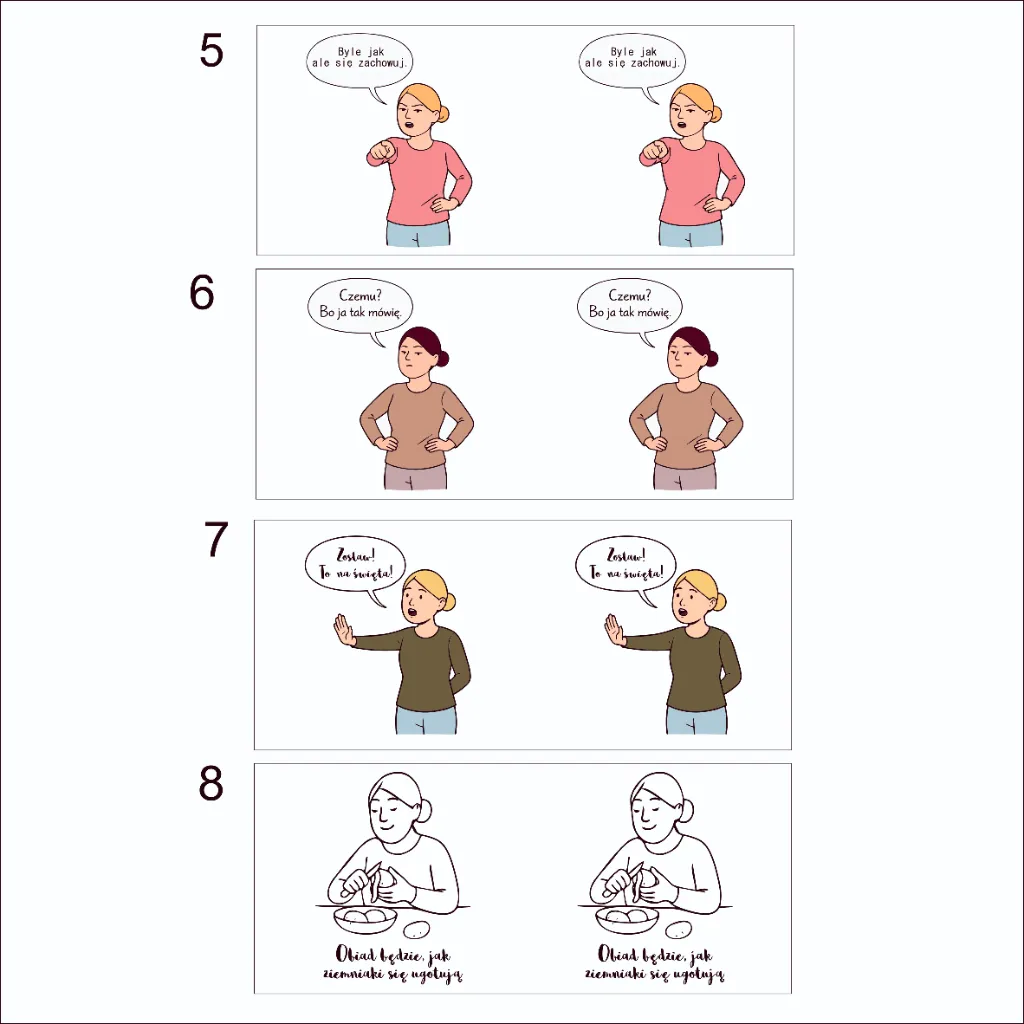 5

Byle jak ale się zachowuj.

Byle jak ale się zachowuj.

6

Czemu? Bo ja tak mówię.

Czemu? Bo ja tak mówię.

7

Zostaw! To na święta!

Zostaw! To na święta!

8

Obiad będzie, jak ziemniaki się ugotują

Obiad będzie, jak ziemniaki się ugotują